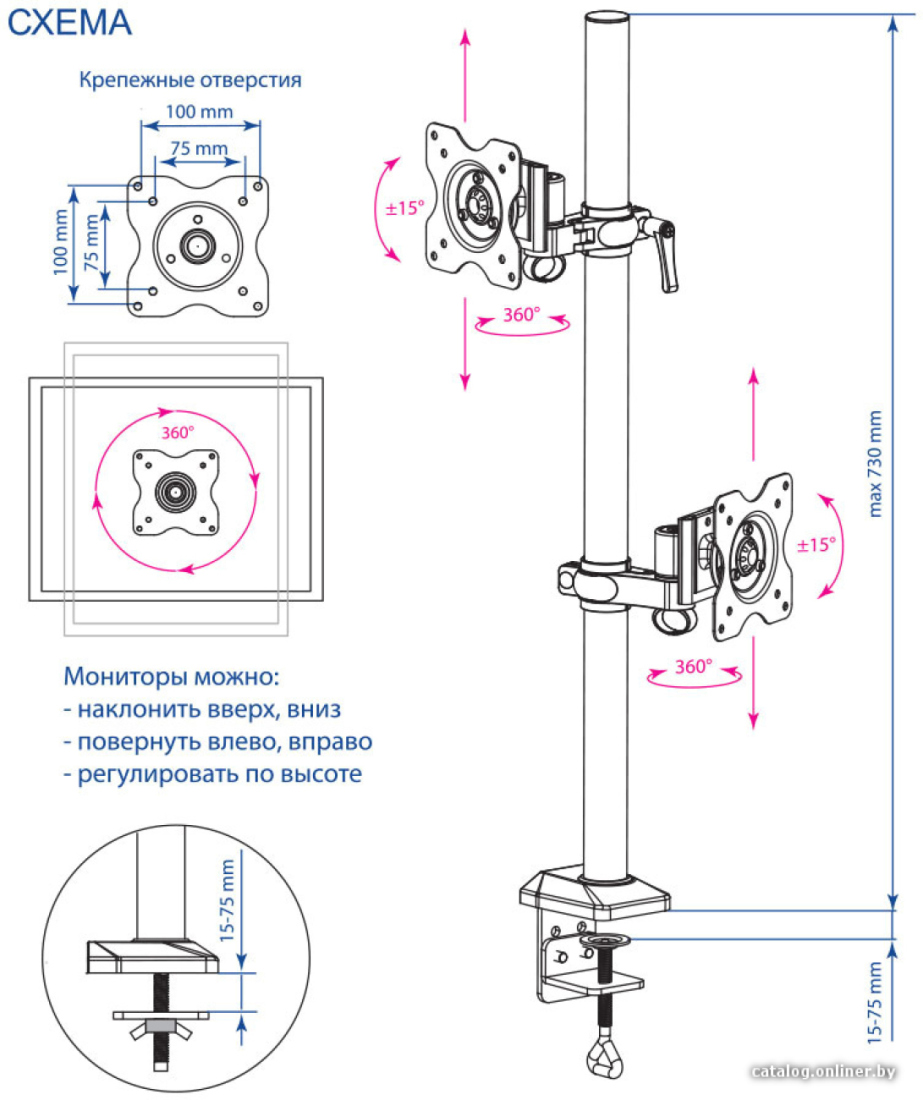 СХЕМА

Крепежные отверстия

100 mm

75 mm

100 mm

75 mm

360°

Мониторы можно:
- наклонить вверх, вниз
- повернуть влево, вправо
- регулировать по высоте

15-75 mm

±15°

360°

±15°

360°

max 730 mm

15-75 mm

catalog.onliner.by