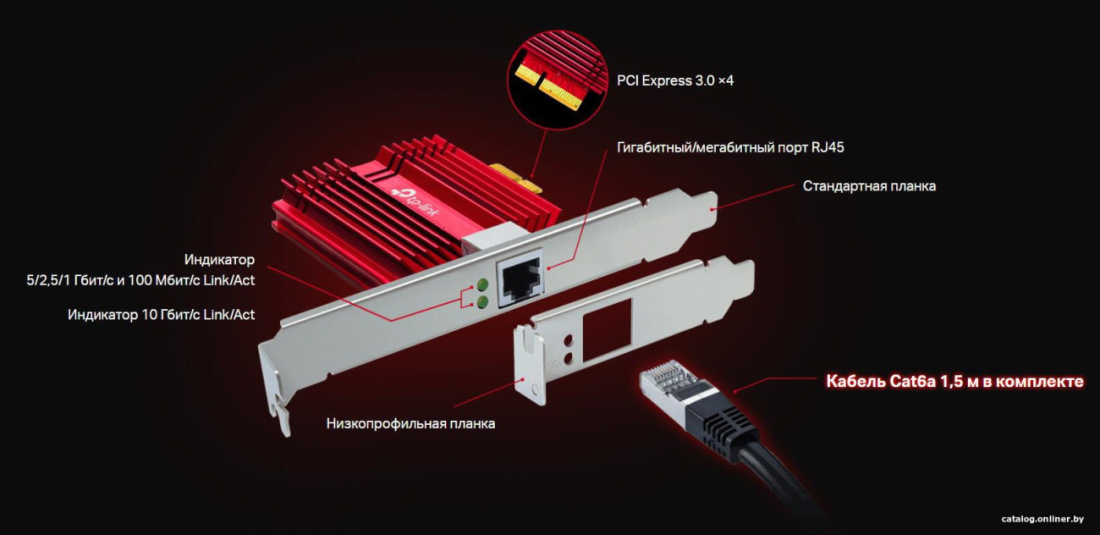 PCI Express 3.0 ×4

Гигабитный/мегабитный порт RJ45

Стандартная планка

tp-link

Индикатор 5/2,5/1 Гбит/с и 100 Мбит/с Link/Act

Индикатор 10 Гбит/с Link/Act

Низкопрофильная планка

Кабель Cat6a 1,5 м в комплекте

catalog.onliner.by